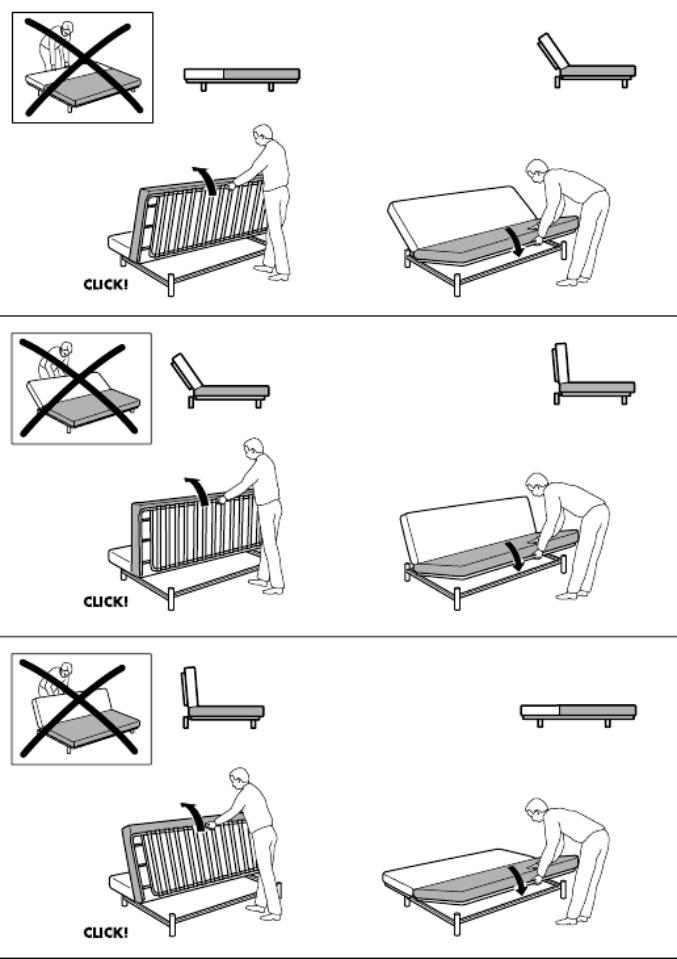 CLICK!

CLICK!

CLICK!